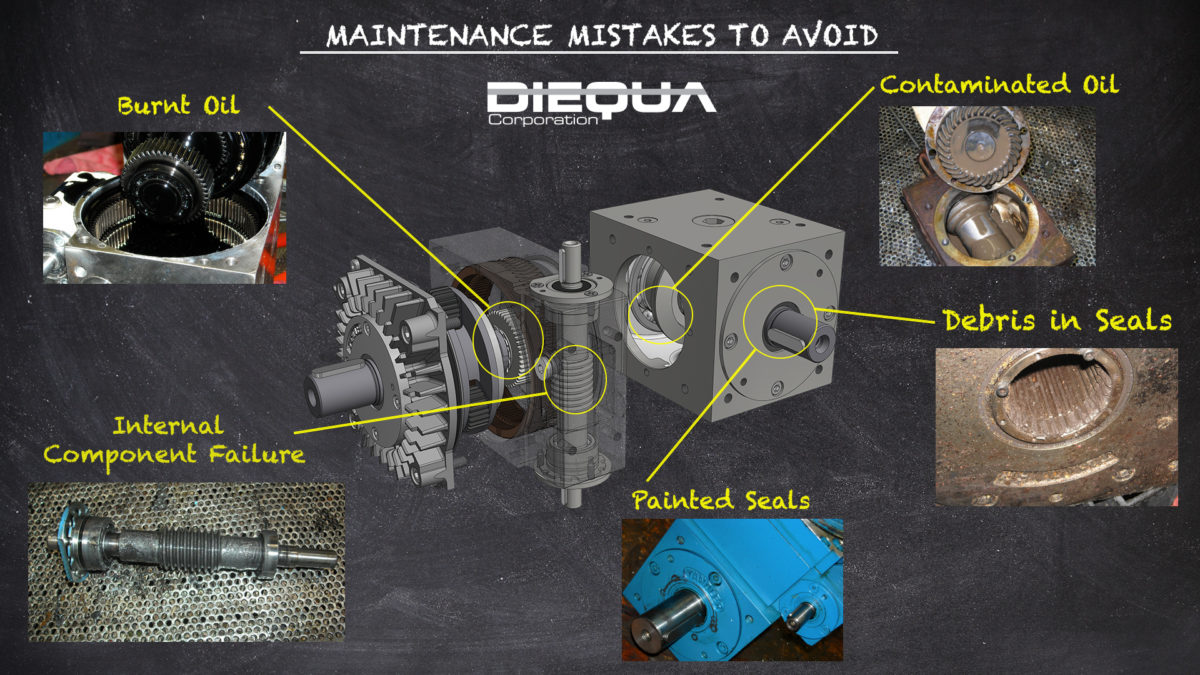 MAINTENANCE MISTAKES TO AVOID

DIEQUA
Corporation

Burnt Oil

Contaminated Oil

Debris in Seals

Internal Component Failure

Painted Seals